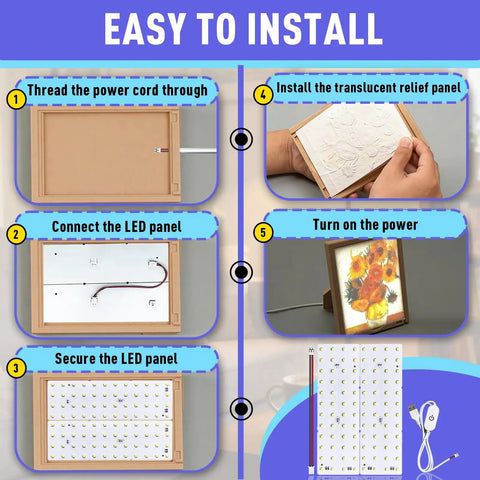 EASY TO INSTALL

1 Thread the power cord through

2 Connect the LED panel

3 Secure the LED panel

4 Install the translucent relief panel

5 Turn on the power