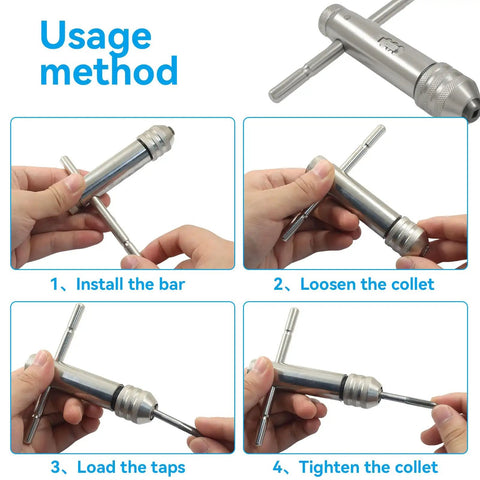 Usage method

1、Install the bar

2、Loosen the collet

3、Load the taps

4、Tighten the collet