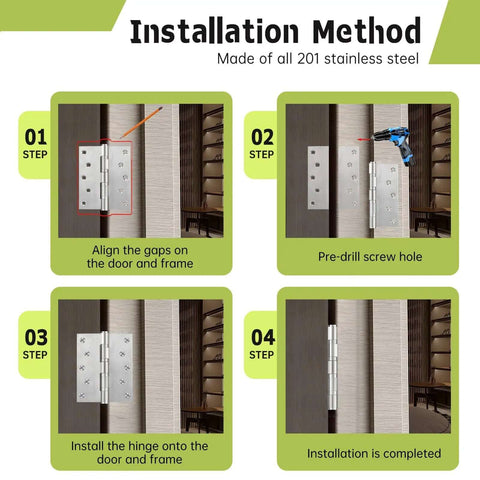 Installation Method

Made of all 201 stainless steel

01
STEP

Align the gaps on the door and frame

02
STEP

Pre-drill screw hole

03
STEP

Install the hinge onto the door and frame

04
STEP

Installation is completed