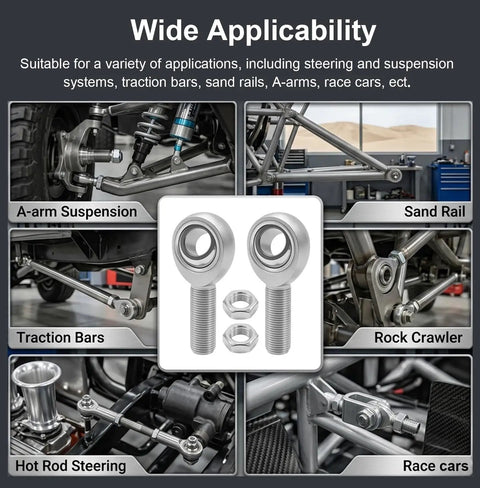 Wide Applicability

Suitable for a variety of applications, including steering and suspension systems, traction bars, sand rails, A-arms, race cars, ect.

A-arm Suspension

Sand Rail

Traction Bars

Rock Crawler

Hot Rod Steering

Race cars