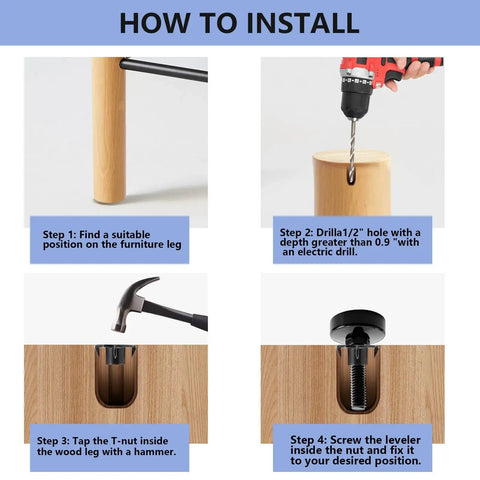 HOW TO INSTALL

Step 1: Find a suitable position on the furniture leg

Step 2: Drilla1/2" hole with a depth greater than 0.9 "with an electric drill.

Step 3: Tap the T-nut inside the wood leg with a hammer.

Step 4: Screw the leveler inside the nut and fix it to your desired position.