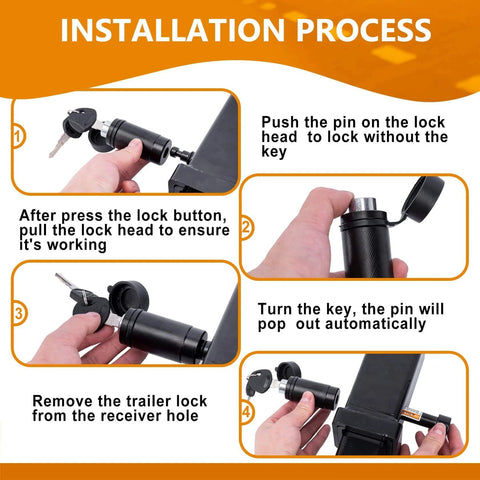 INSTALLATION PROCESS

1

Push the pin on the lock head to lock without the key

After press the lock button, pull the lock head to ensure it's working

2

3

Turn the key, the pin will pop out automatically

Remove the trailer lock from the receiver hole

4