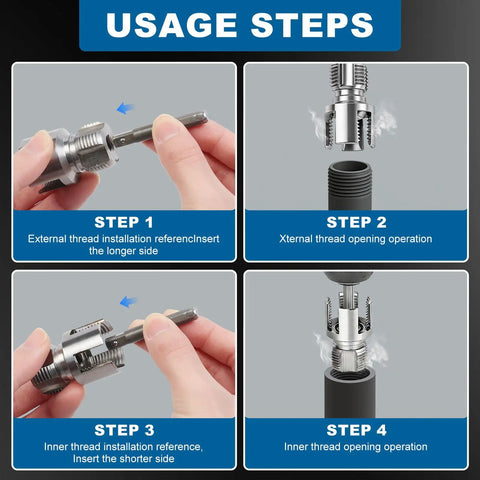 USAGE STEPS

STEP 1
External thread installation referencInsert the longer side

STEP 2
Xternal thread opening operation

STEP 3
Inner thread installation reference, Insert the shorter side

STEP 4
Inner thread opening operation