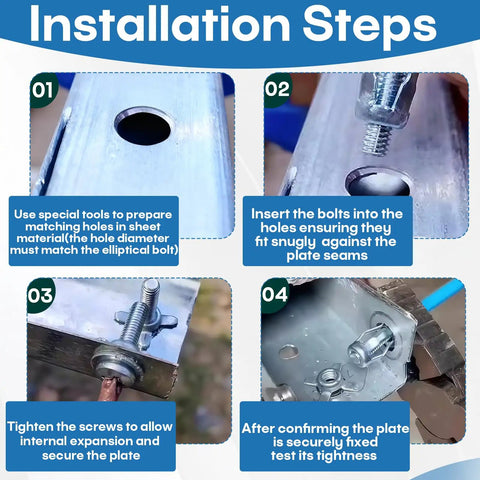 Installation Steps

01

Use special tools to prepare matching holes in sheet material(the hole diameter must match the elliptical bolt)

02

Insert the bolts into the holes ensuring they fit snugly against the plate seams

03

Tighten the screws to allow internal expansion and secure the plate

04

After confirming the plate is securely fixed test its tightness