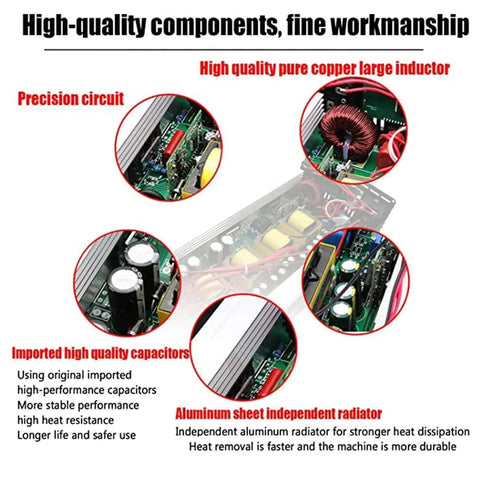 High-quality components, fine workmanship

High quality pure copper large inductor

Precision circuit

Imported high quality capacitors

Using original imported
high-performance capacitors
More stable performance
high heat resistance
Longer life and safer use

Aluminum sheet independent radiator

Independent aluminum radiator for stronger heat dissipation
Heat removal is faster and the machine is more durable