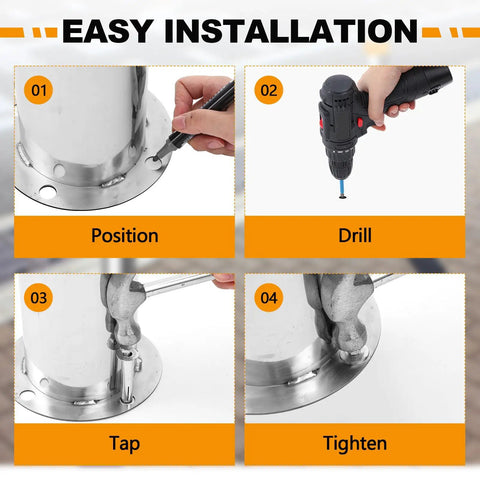 EASY INSTALLATION

01

Position

02

Drill

03

Tap

04

Tighten