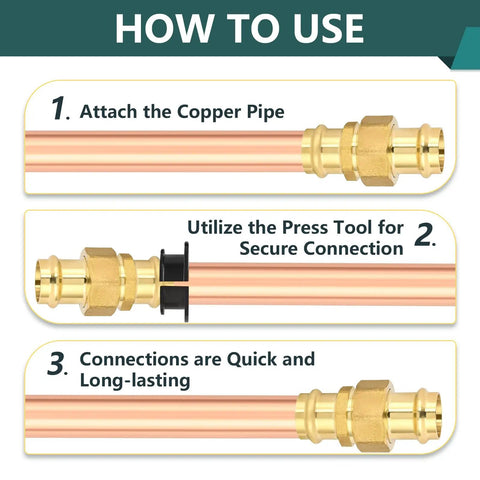 HOW TO USE

1. Attach the Copper Pipe

Utilize the Press Tool for Secure Connection 2.

3. Connections are Quick and Long-lasting