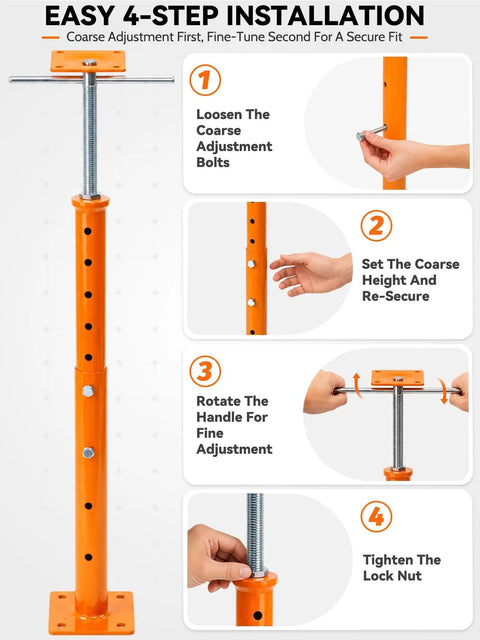 EASY 4-STEP INSTALLATION

Coarse Adjustment First, Fine-Tune Second For A Secure Fit

1

Loosen The Coarse Adjustment Bolts

2

Set The Coarse Height And Re-Secure

3

Rotate The Handle For Fine Adjustment

4

Tighten The Lock Nut