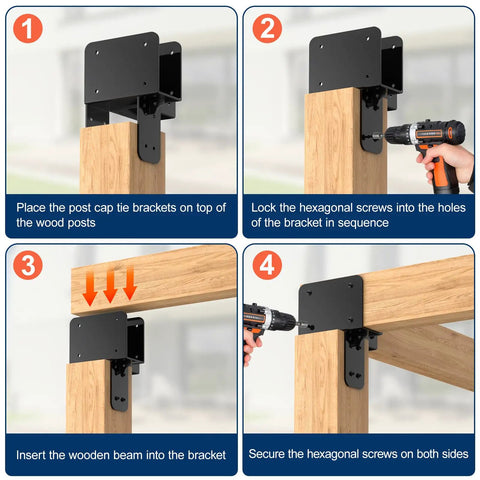 1

Place the post cap tie brackets on top of the wood posts

2

Lock the hexagonal screws into the holes of the bracket in sequence

3

Insert the wooden beam into the bracket

4

Secure the hexagonal screws on both sides