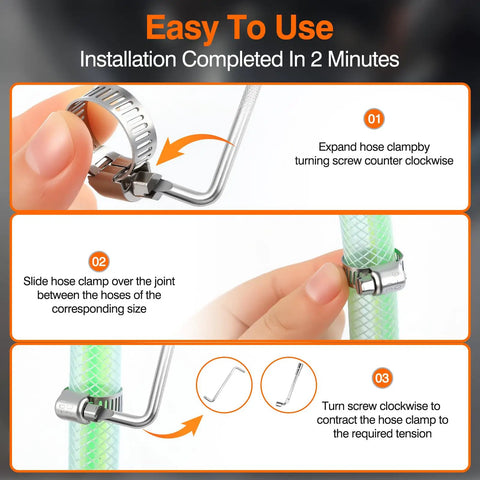 Easy To Use
Installation Completed In 2 Minutes

01
Expand hose clampby turning screw counter clockwise

02
Slide hose clamp over the joint between the hoses of the corresponding size

03
Turn screw clockwise to contract the hose clamp to the required tension