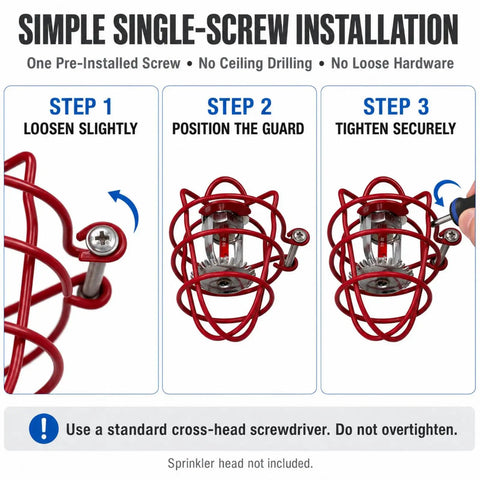 SIMPLE SINGLE-SCREW INSTALLATION

One Pre-Installed Screw • No Ceiling Drilling • No Loose Hardware

STEP 1
LOOSEN SLIGHTLY

STEP 2
POSITION THE GUARD

STEP 3
TIGHTEN SECURELY

! Use a standard cross-head screwdriver. Do not overtighten.

Sprinkler head not included.