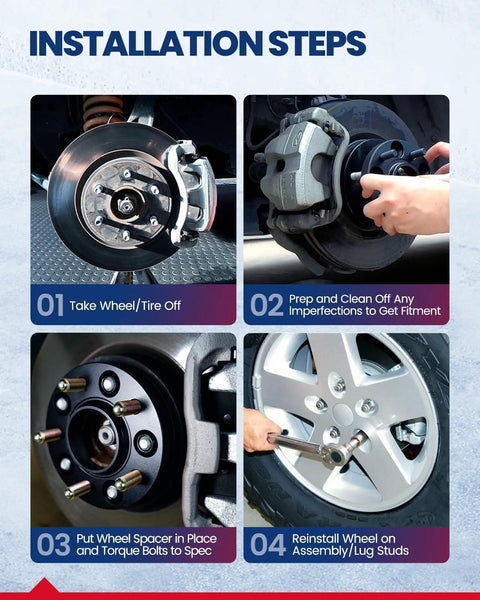 INSTALLATION STEPS

01 Take Wheel/Tire Off

02 Prep and Clean Off Any Imperfections to Get Fitment

03 Put Wheel Spacer in Place and Torque Bolts to Spec

04 Reinstall Wheel on Assembly/Lug Studs