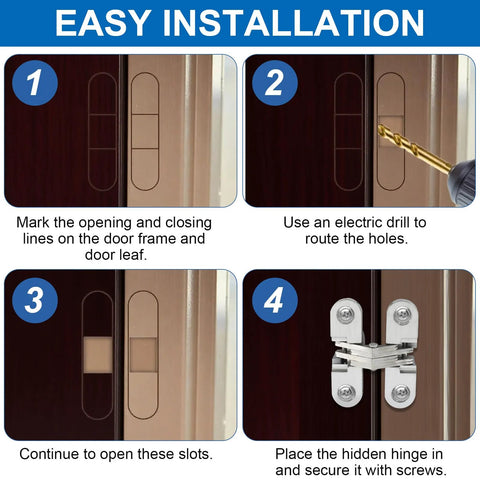 EASY INSTALLATION

1

Mark the opening and closing lines on the door frame and door leaf.

2

Use an electric drill to route the holes.

3

Continue to open these slots.

4

Place the hidden hinge in and secure it with screws.