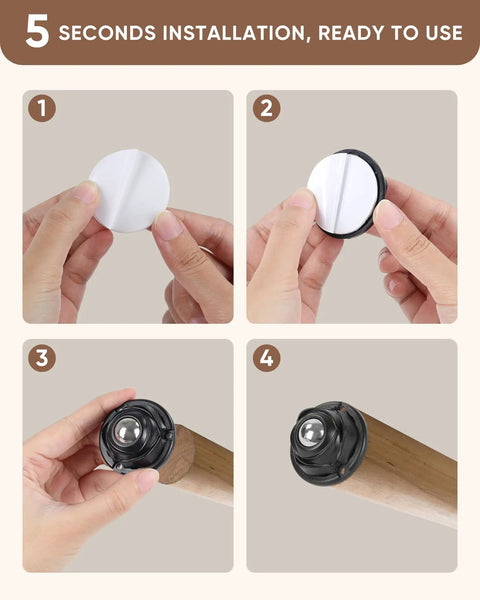 5 SECONDS INSTALLATION, READY TO USE

1

2

3

4