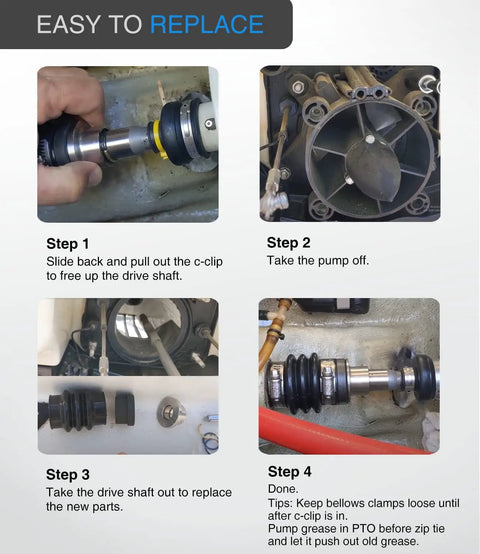 EASY TO REPLACE

Step 1
Slide back and pull out the c-clip to free up the drive shaft.

Step 2
Take the pump off.

Step 3
Take the drive shaft out to replace the new parts.

Step 4
Done.
Tips: Keep bellows clamps loose until after c-clip is in.
Pump grease in PTO before zip tie and let it push out old grease.