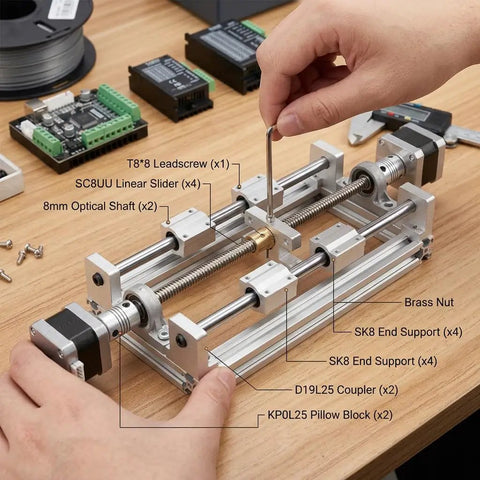 T8*8 Leadscrew (x1)

SC8UU Linear Slider (x4)

8mm Optical Shaft (x2)

Brass Nut

SK8 End Support (x4)

SK8 End Support (x4)

D19L25 Coupler (x2)

KP0L25 Pillow Block (x2)