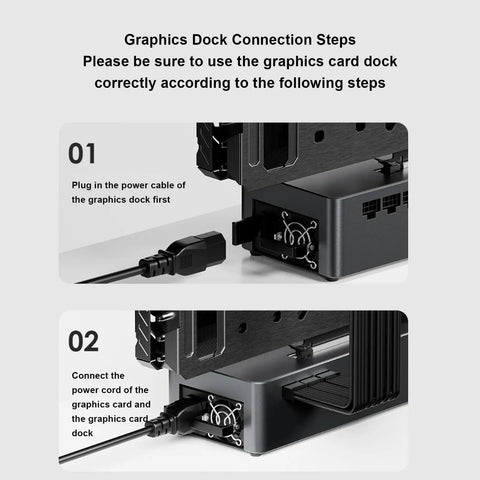 Graphics Dock Connection Steps
Please be sure to use the graphics card dock correctly according to the following steps

01

Plug in the power cable of the graphics dock first

02

Connect the power cord of the graphics card and the graphics card dock