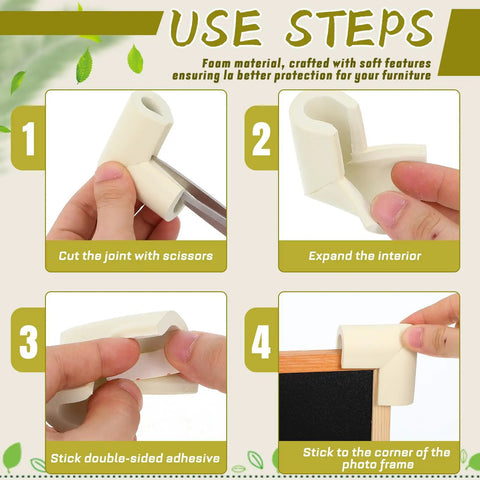 USE STEPS

Foam material, crafted with soft features ensuring la better protection for your furniture

1

Cut the joint with scissors

2

Expand the interior

3

Stick double-sided adhesive

4

Stick to the corner of the photo frame