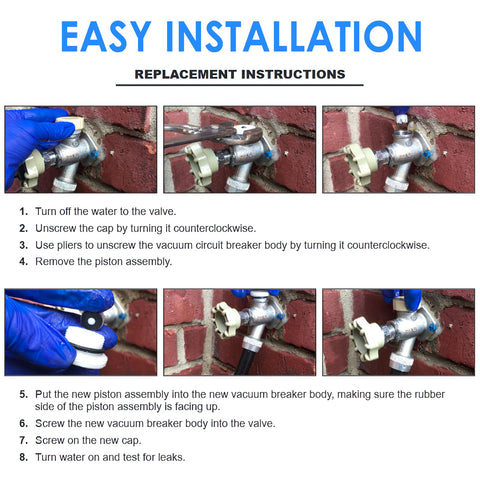 EASY INSTALLATION

REPLACEMENT INSTRUCTIONS

1. Turn off the water to the valve.
2. Unscrew the cap by turning it counterclockwise.
3. Use pliers to unscrew the vacuum circuit breaker body by turning it counterclockwise.
4. Remove the piston assembly.

5. Put the new piston assembly into the new vacuum breaker body, making sure the rubber side of the piston assembly is facing up.
6. Screw the new vacuum breaker body into the valve.
7. Screw on the new cap.
8. Turn water on and test for leaks.