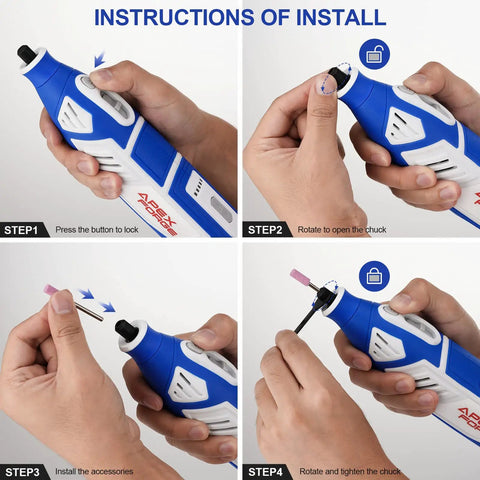 INSTRUCTIONS OF INSTALL

APEX FORGE

STEP1 Press the button to lock

STEP2 Rotate to open the chuck

STEP3 Install the accessories

APEX FORGE

STEP4 Rotate and tighten the chuck