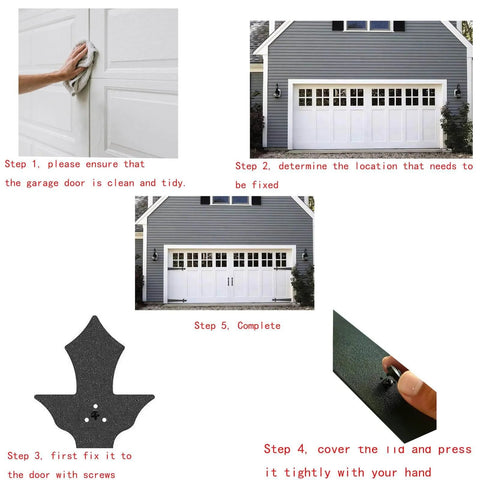 Step 1, please ensure that the garage door is clean and tidy.

Step 2, determine the location that needs to be fixed

Step 5, Complete

Step 3, first fix it to the door with screws

Step 4, cover the lid and press it tightly with your hand