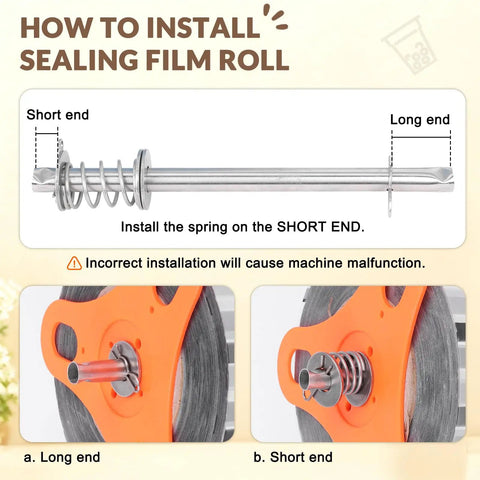 HOW TO INSTALL SEALING FILM ROLL

Short end

Long end

Install the spring on the SHORT END.

Incorrect installation will cause machine malfunction.

a. Long end

b. Short end