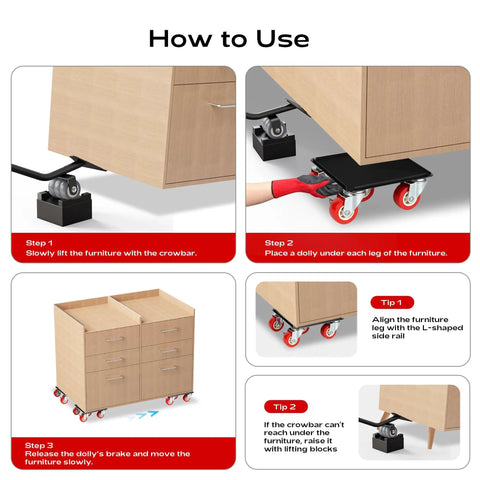 How to Use

Step 1
Slowly lift the furniture with the crowbar.

Step 2
Place a dolly under each leg of the furniture.

Step 3
Release the dolly's brake and move the furniture slowly.

Tip 1
Align the furniture leg with the L-shaped side rail

Tip 2
If the crowbar can't reach under the furniture, raise it with lifting blocks