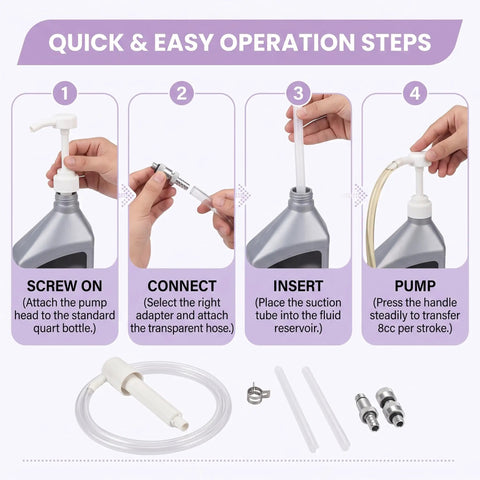 QUICK & EASY OPERATION STEPS

1

SCREW ON
(Attach the pump head to the standard quart bottle.)

2

CONNECT
(Select the right adapter and attach the transparent hose.)

3

INSERT
(Place the suction tube into the fluid reservoir.)

4

PUMP
(Press the handle steadily to transfer 8cc per stroke.)