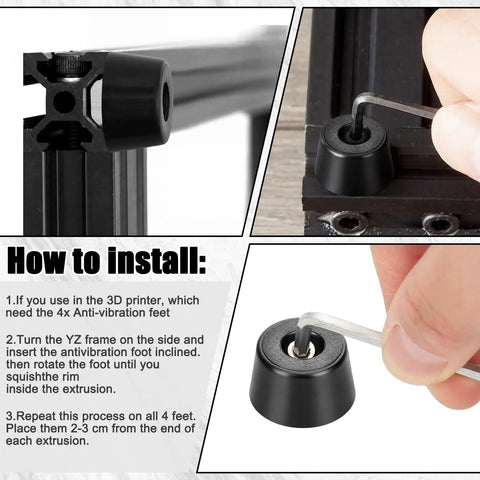 How to install:

1.If you use in the 3D printer, which need the 4x Anti-vibration feet

2.Turn the YZ frame on the side and insert the antivibration foot inclined. then rotate the foot until you squishthe rim inside the extrusion.

3.Repeat this process on all 4 feet. Place them 2-3 cm from the end of each extrusion.