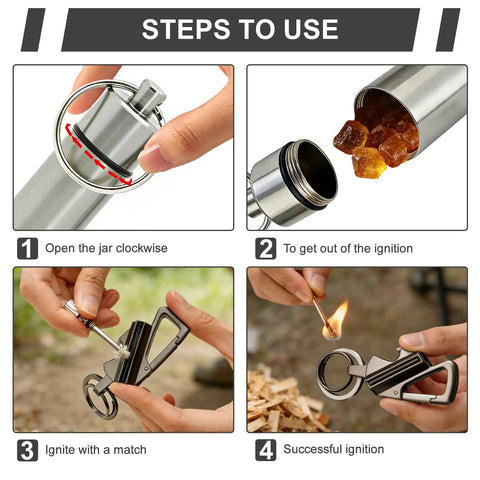 STEPS TO USE

1 Open the jar clockwise

2 To get out of the ignition

3 Ignite with a match

4 Successful ignition