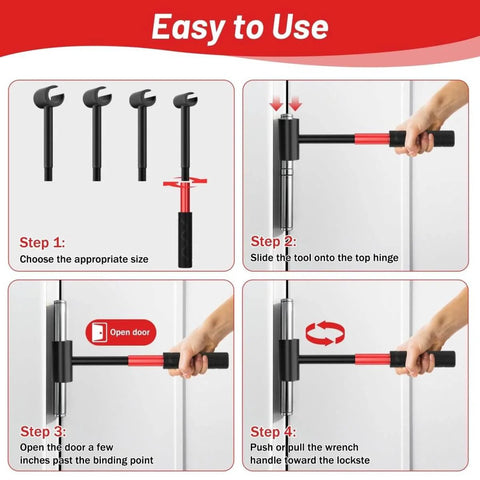 Easy to Use

Step 1:
Choose the appropriate size

Step 2:
Slide the tool onto the top hinge

Open door

Step 3:
Open the door a few inches past the binding point

Step 4:
Push or pull the wrench handle toward the lockste