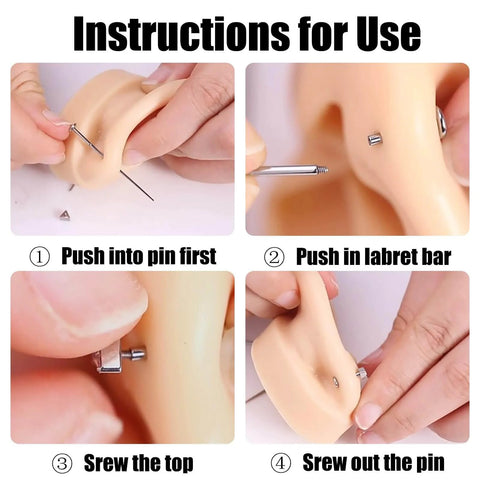 Instructions for Use

① Push into pin first

② Push in labret bar

③ Srew the top

④ Srew out the pin