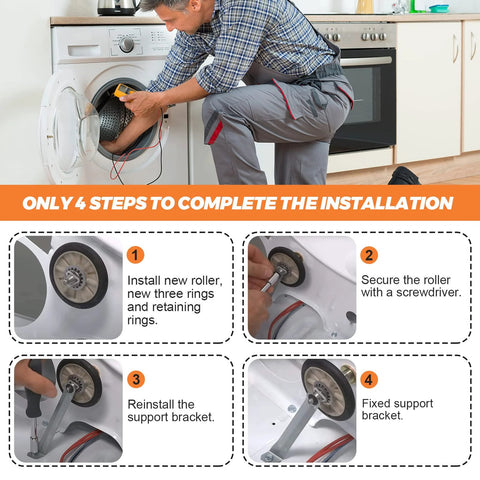 ONLY 4 STEPS TO COMPLETE THE INSTALLATION

1
Install new roller, new three rings and retaining rings.

2
Secure the roller with a screwdriver.

3
Reinstall the support bracket.

4
Fixed support bracket.