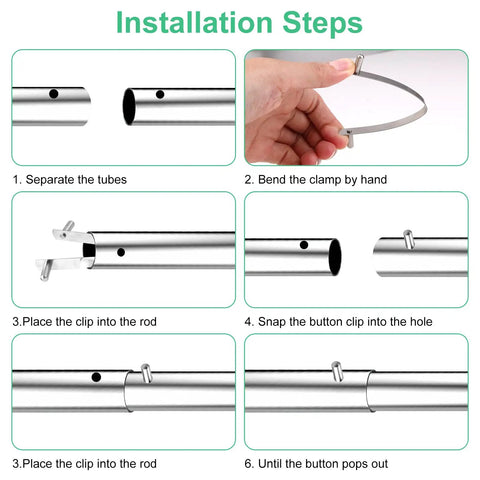 Installation Steps

1. Separate the tubes

2. Bend the clamp by hand

3.Place the clip into the rod

4. Snap the button clip into the hole

3.Place the clip into the rod

6. Until the button pops out