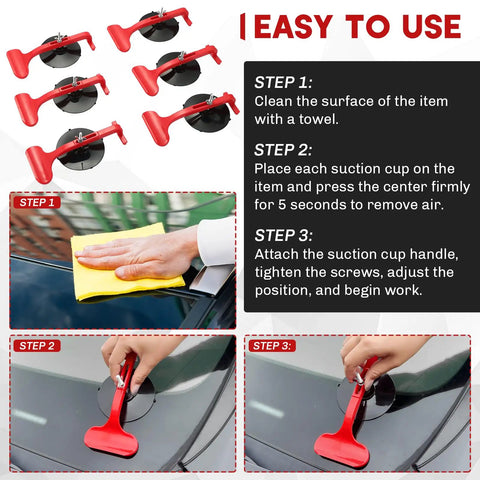 EASY TO USE

STEP 1:
Clean the surface of the item with a towel.

STEP 2:
Place each suction cup on the item and press the center firmly for 5 seconds to remove air.

STEP 3:
Attach the suction cup handle, tighten the screws, adjust the position, and begin work.

STEP 1

STEP 2

STEP 3: