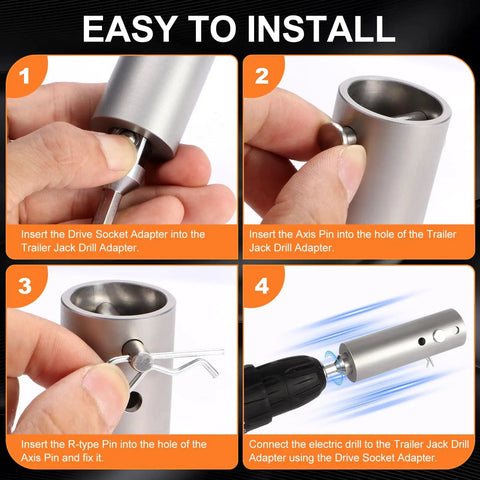 EASY TO INSTALL

1

Insert the Drive Socket Adapter into the Trailer Jack Drill Adapter.

2

Insert the Axis Pin into the hole of the Trailer Jack Drill Adapter.

3

Insert the R-type Pin into the hole of the Axis Pin and fix it.

4

Connect the electric drill to the Trailer Jack Drill Adapter using the Drive Socket Adapter.