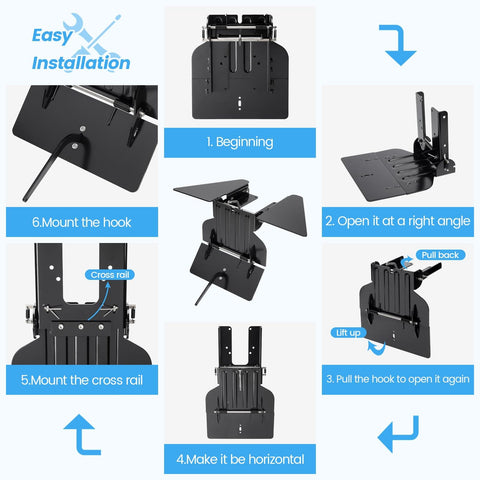 Easy Installation

1. Beginning

2. Open it at a right angle

Pull back

Lift up

3. Pull the hook to open it again

4.Make it be horizontal

Cross rail

5.Mount the cross rail

6.Mount the hook