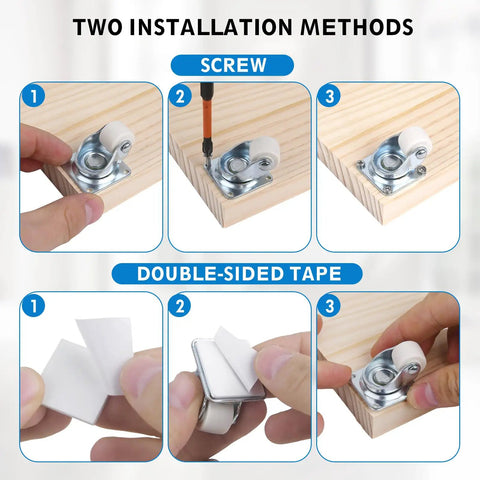 TWO INSTALLATION METHODS

SCREW

1

2

3

DOUBLE-SIDED TAPE

1

2

3