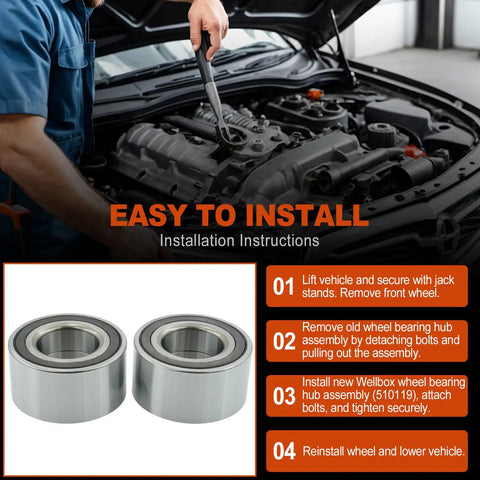 EASY TO INSTALL
Installation Instructions

01 Lift vehicle and secure with jack stands. Remove front wheel.

02 Remove old wheel bearing hub assembly by detaching bolts and pulling out the assembly.

03 Install new Wellbox wheel bearing hub assembly (510119), attach bolts, and tighten securely.

04 Reinstall wheel and lower vehicle.