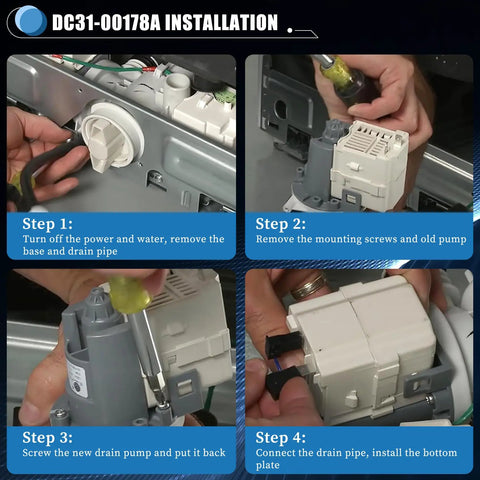 DC31-00178A INSTALLATION

Step 1:
Turn off the power and water, remove the base and drain pipe

Step 2:
Remove the mounting screws and old pump

Step 3:
Screw the new drain pump and put it back

Step 4:
Connect the drain pipe, install the bottom plate