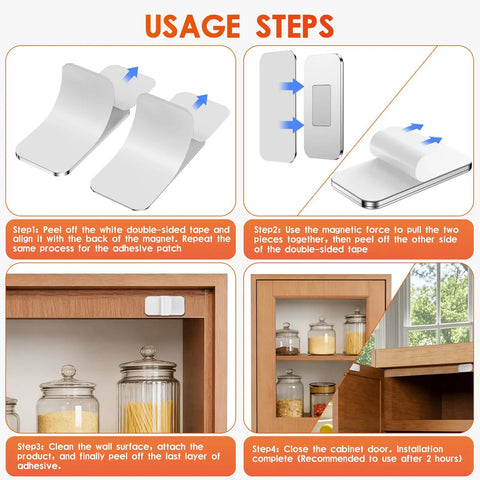 USAGE STEPS

Step1: Peel off the white double-sided tape and align it with the back of the magnet. Repeat the same process for the adhesive patch

Step2: Use the magnetic force to pull the two pieces together, then peel off the other side of the double-sided tape

Step3: Clean the wall surface, attach the product, and finally peel off the last layer of adhesive.

Step4: Close the cabinet door. Installation complete (Recommended to use after 2 hours)