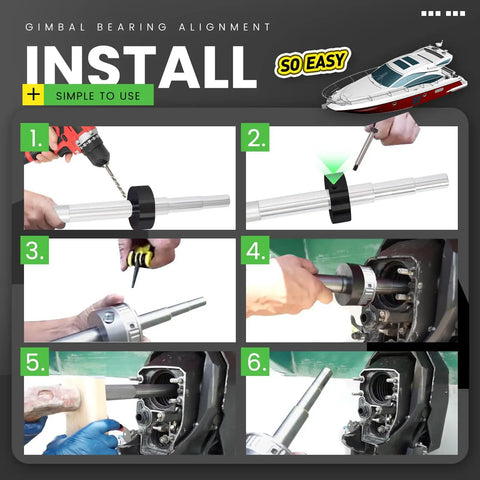 GIMBAL BEARING ALIGNMENT

INSTALL

SO EASY

+ SIMPLE TO USE

1.

2.

3.

4.

5.

6.