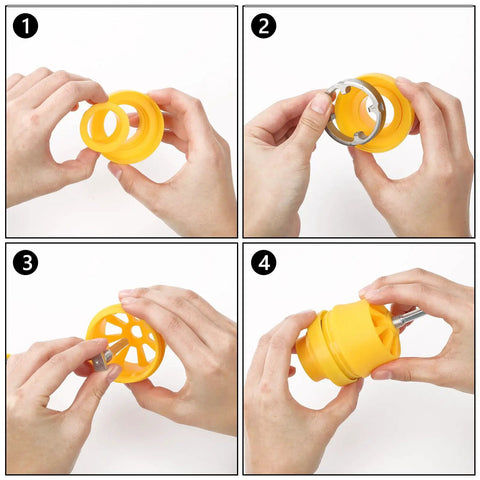 1

2

3

4