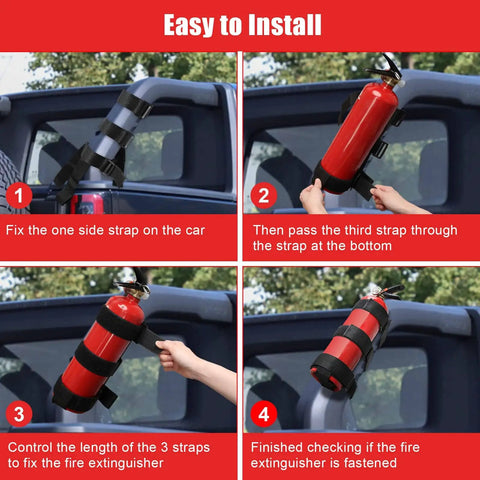 Easy to Install

1
Fix the one side strap on the car

2
Then pass the third strap through the strap at the bottom

3
Control the length of the 3 straps to fix the fire extinguisher

4
Finished checking if the fire extinguisher is fastened