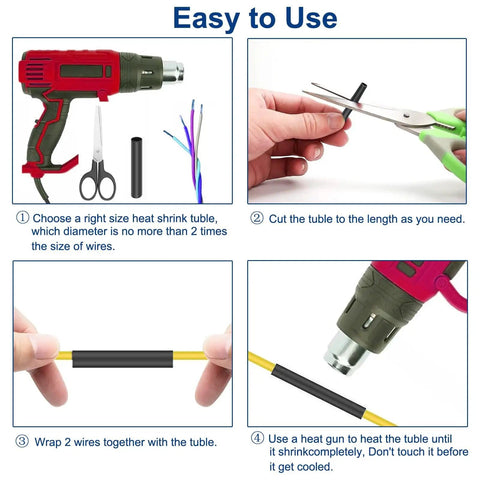 Easy to Use

① Choose a right size heat shrink tuble, which diameter is no more than 2 times the size of wires.

② Cut the tuble to the length as you need.

③ Wrap 2 wires together with the tuble.

④ Use a heat gun to heat the tuble until it shrinkcompletely, Don't touch it before it get cooled.