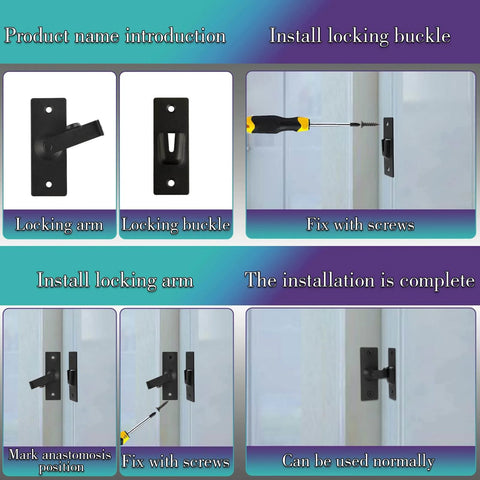 Product name introduction

Install locking buckle

Locking arm

Locking buckle

Fix with screws

Install locking arm

The installation is complete

Mark anastomosis position

Fix with screws

Can be used normally