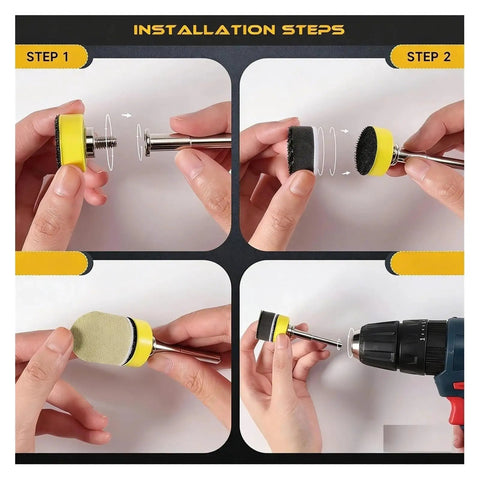 INSTALLATION STEPS

STEP 1

STEP 2