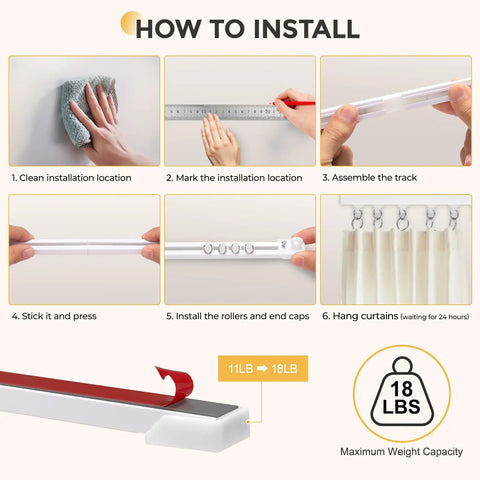 HOW TO INSTALL

1. Clean installation location

2. Mark the installation location

3. Assemble the track

4. Stick it and press

5. Install the rollers and end caps

6. Hang curtains (waiting for 24 hours)

11LB ➡ 18LB

18 LBS

Maximum Weight Capacity