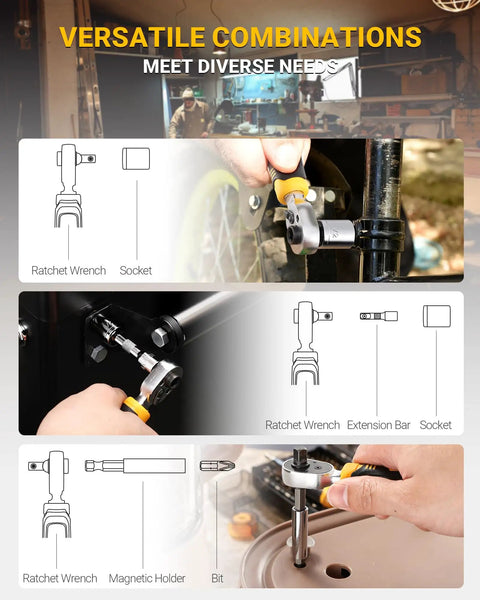 VERSATILE COMBINATIONS
MEET DIVERSE NEEDS

Ratchet Wrench Socket

Ratchet Wrench Extension Bar Socket

Ratchet Wrench Magnetic Holder Bit