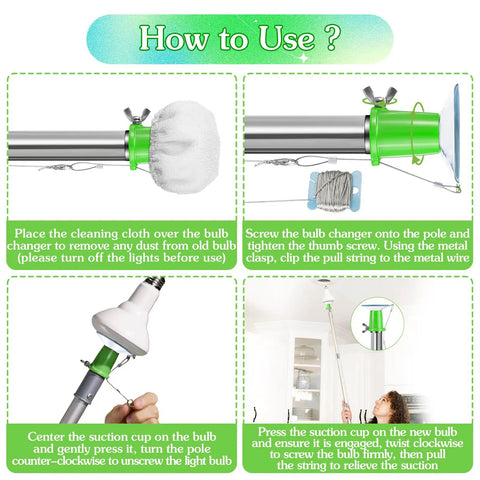 How to Use ?

Place the cleaning cloth over the bulb changer to remove any dust from old bulb (please turn off the lights before use)

Screw the bulb changer onto the pole and tighten the thumb screw. Using the metal clasp, clip the pull string to the metal wire

Center the suction cup on the bulb and gently press it, turn the pole counter-clockwise to unscrew the light bulb

Press the suction cup on the new bulb and ensure it is engaged, twist clockwise to screw the bulb firmly, then pull the string to relieve the suction